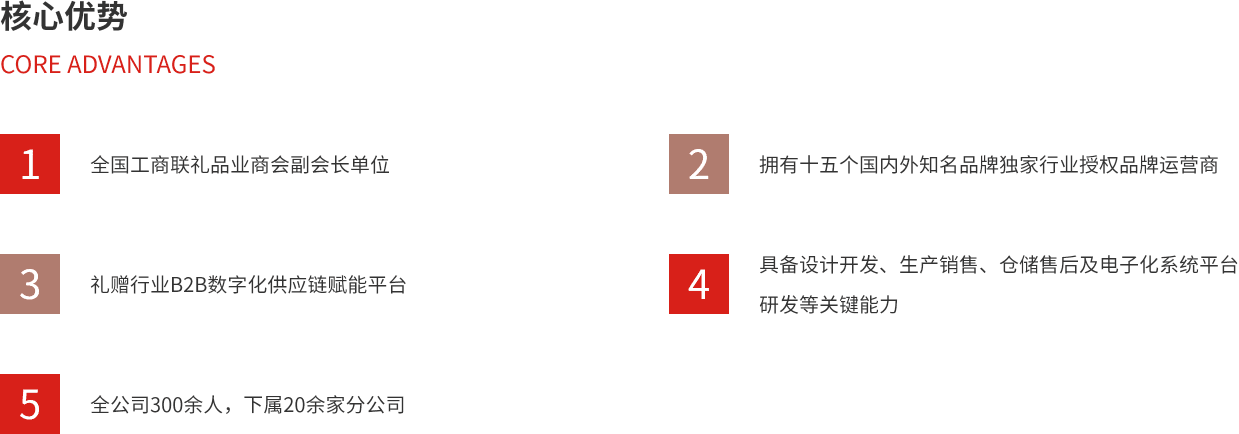 核心优势
CORE ADVANTAGES

1
全国工商联礼品业商会副会长单位

2
拥有十五个国内外知名品牌独家行业授权品牌运营商

3
礼赠行业B2B数字化供应链赋能平台

4
具备设计开发、生产销售、仓储售后及电子化系统平台研发等关键能力

5
全公司300余人，下属20余家分公司